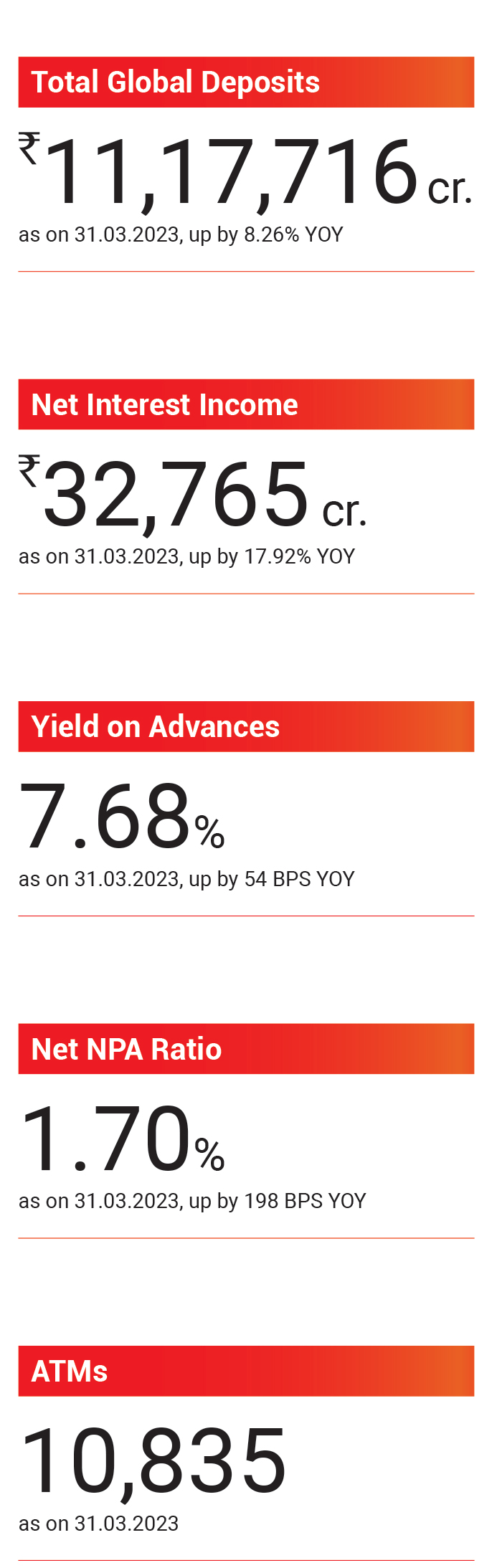 Total Global Deposits

₹11,17,716 cr.

as on 31.03.2023, up by 8.26% YOY

Net Interest Income

₹32,765 cr.

as on 31.03.2023, up by 17.92% YOY

Yield on Advances

7.68%

as on 31.03.2023, up by 54 BPS YOY

Net NPA Ratio

1.70%

as on 31.03.2023, up by 198 BPS YOY

ATMs

10,835

as on 31.03.2023